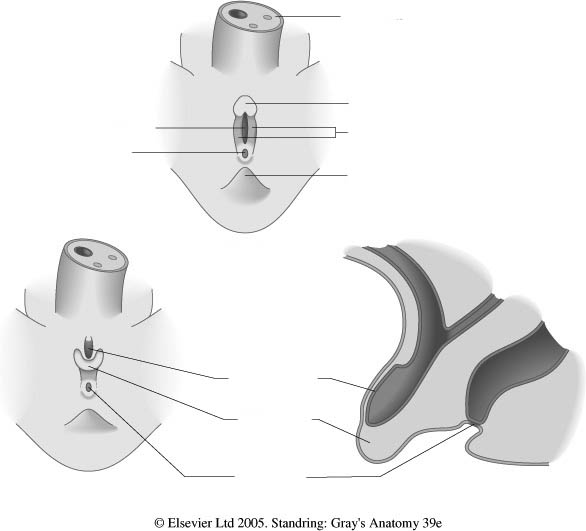 © Elsevier Ltd 2005. Standring: Gray's Anatomy 39e