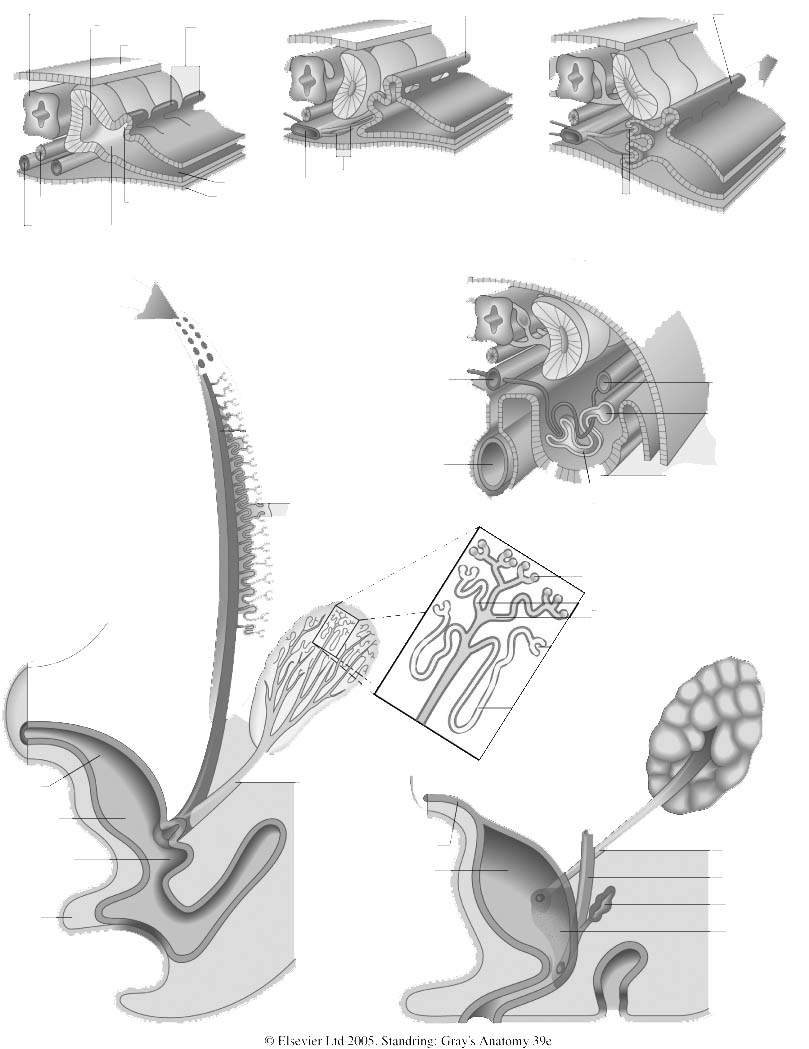 © Elsevier Ltd 2005. Standring: Gray's Anatomy 39e