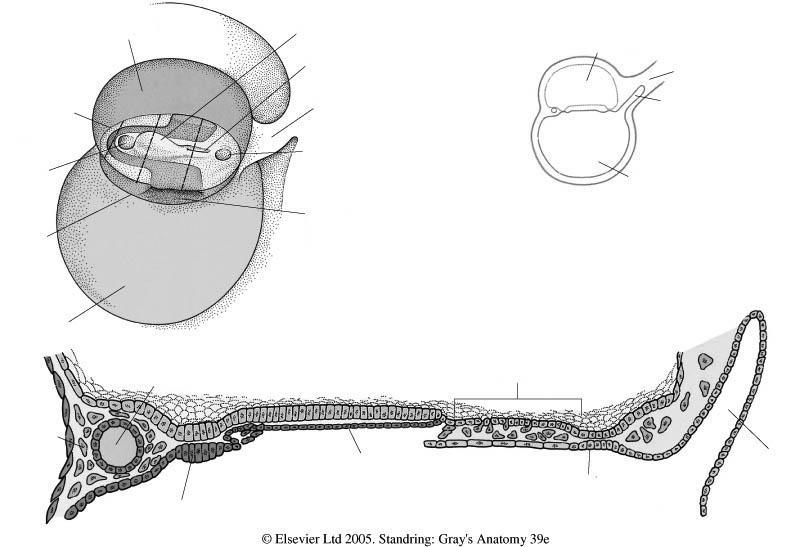 © Elsevier Ltd 2005. Standring: Gray's Anatomy 39e