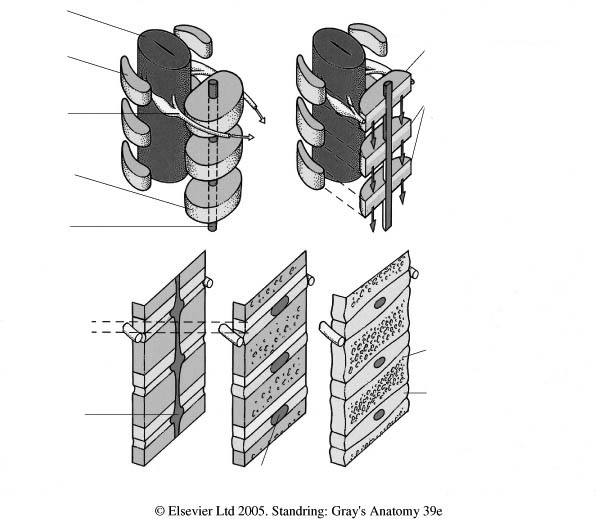 © Elsevier Ltd 2005. Standring: Gray's Anatomy 39e