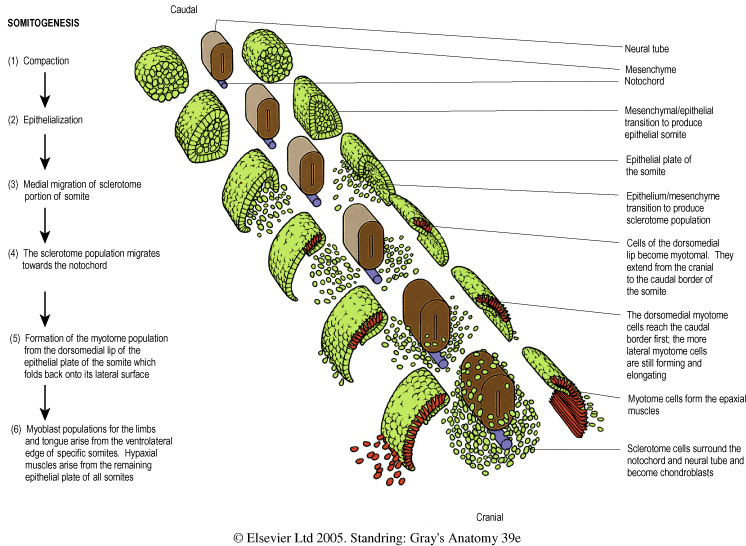 SOMITOGENESIS

(1) Compaction

(2) Epithelialization

(3) Medial migration of sclerotome portion of somite

(4) The sclerotome population migrates towards the notochord

(5) Formation of the myotome population from the dorsomedial lip of the epithelial plate of the somite which folds back onto its lateral surface

(6) Myoblast populations for the limbs and tongue arise from the ventrolateral edge of specific somites. Hypaxial muscles arise from the remaining epithelial plate of all somites

Caudal

Neural tube

Mesenchyme

Notochord

Mesenchymal/epithelial transition to produce epithelial somite

Epithelial plate of the somite

Epithelium/mesenchyme transition to produce sclerotome population

Cells of the dorsomedial lip become myotomal. They extend from the cranial to the caudal border of the somite

The dorsomedial myotome cells reach the caudal border first; the more lateral myotome cells are still forming and elongating

Myotome cells form the epaxial muscles

Sclerotome cells surround the notochord and neural tube and become chondroblasts

Cranial

© Elsevier Ltd 2005. Standring: Gray's Anatomy 39e