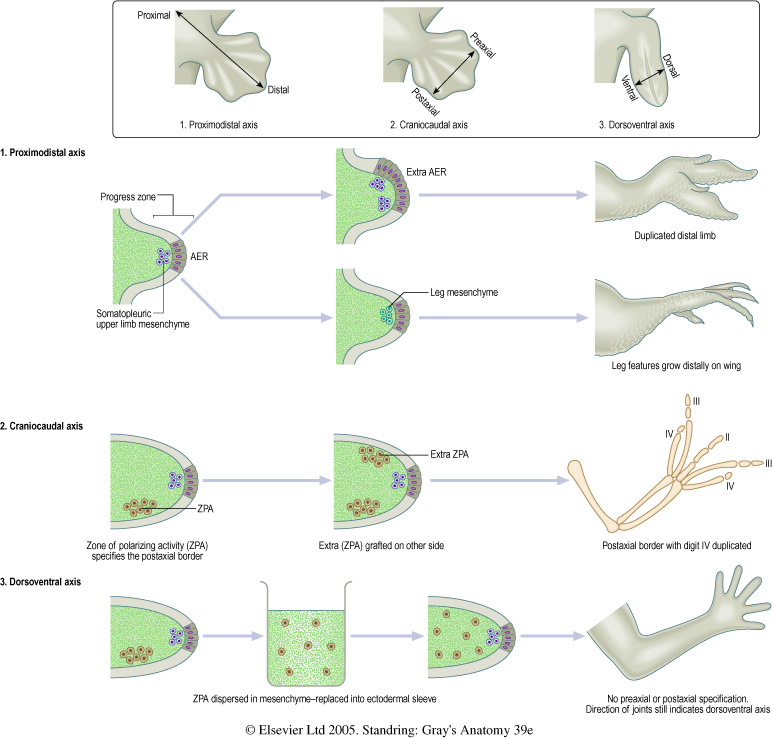 Proximal

Distal

1. Proximodistal axis

Preaxial

Postaxial

2. Craniocaudal axis

Dorsal

Ventral

3. Dorsoventral axis

1. Proximodistal axis

Progress zone

AER

Somatopleuric upper limb mesenchyme

Extra AER

Duplicated distal limb

Leg mesenchyme

Leg features grow distally on wing

2. Craniocaudal axis

ZPA

Zone of polarizing activity (ZPA) specifies the postaxial border

Extra ZPA

Extra (ZPA) grafted on other side

III

IV

II

III

IV

Postaxial border with digit IV duplicated

3. Dorsoventral axis

ZPA dispersed in mesenchyme–replaced into ectodermal sleeve

No preaxial or postaxial specification. Direction of joints still indicates dorsoventral axis

© Elsevier Ltd 2005. Standring: Gray's Anatomy 39e