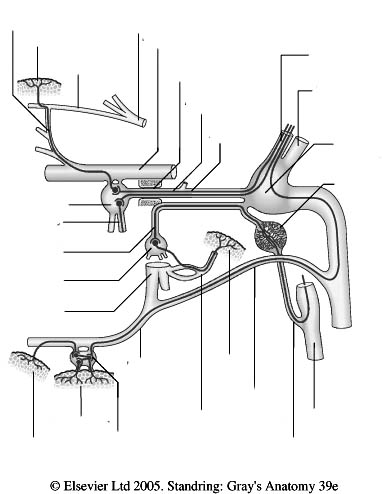 © Elsevier Ltd 2005. Standring: Gray's Anatomy 39e