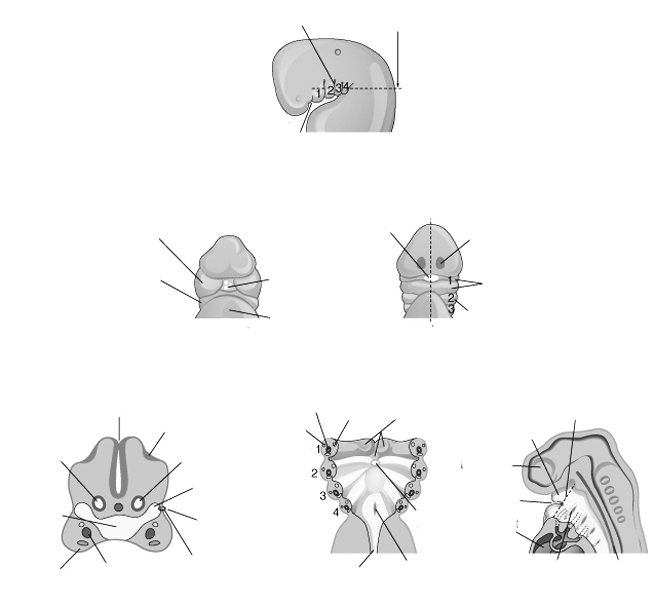 1 2 3 4

1
2
3

1
2
3
4